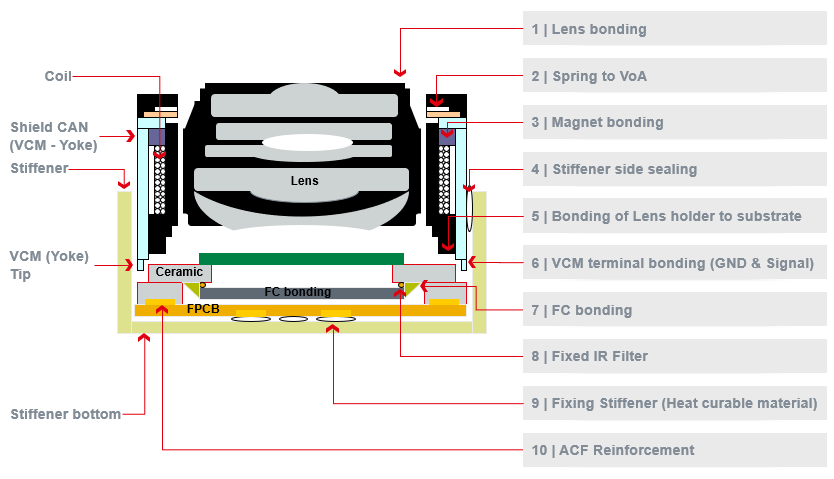 Coil

Shield CAN (VCM - Yoke)

Stiffener

VCM (Yoke) Tip

Stiffener bottom

Lens

Ceramic

FC bonding

FPCB

1 | Lens bonding

2 | Spring to VoA

3 | Magnet bonding

4 | Stiffener side sealing

5 | Bonding of Lens holder to substrate

6 | VCM terminal bonding (GND & Signal)

7 | FC bonding

8 | Fixed IR Filter

9 | Fixing Stiffener (Heat curable material)

10 | ACF Reinforcement